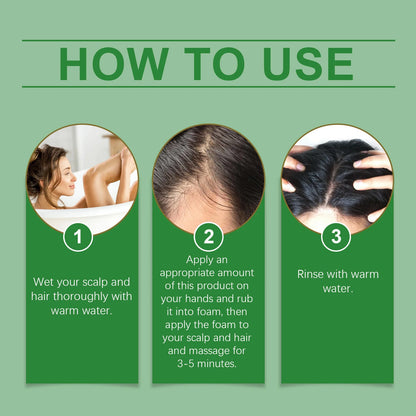 HOW TO USE

1

Wet your scalp and hair thoroughly with warm water.

2

Apply an appropriate amount of this product on your hands and rub it into foam, then apply the foam to your scalp and hair and massage for 3-5 minutes.

3

Rinse with warm water.