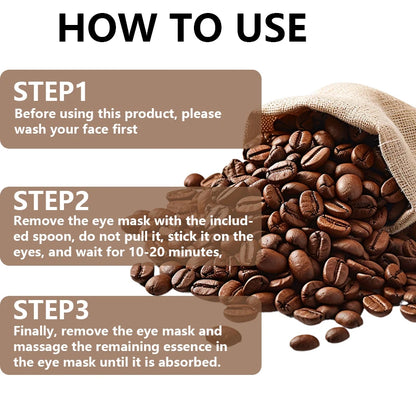 HOW TO USE

STEP1
Before using this product, please wash your face first

STEP2
Remove the eye mask with the included spoon, do not pull it, stick it on the eyes, and wait for 10-20 minutes,

STEP3
Finally, remove the eye mask and massage the remaining essence in the eye mask until it is absorbed.