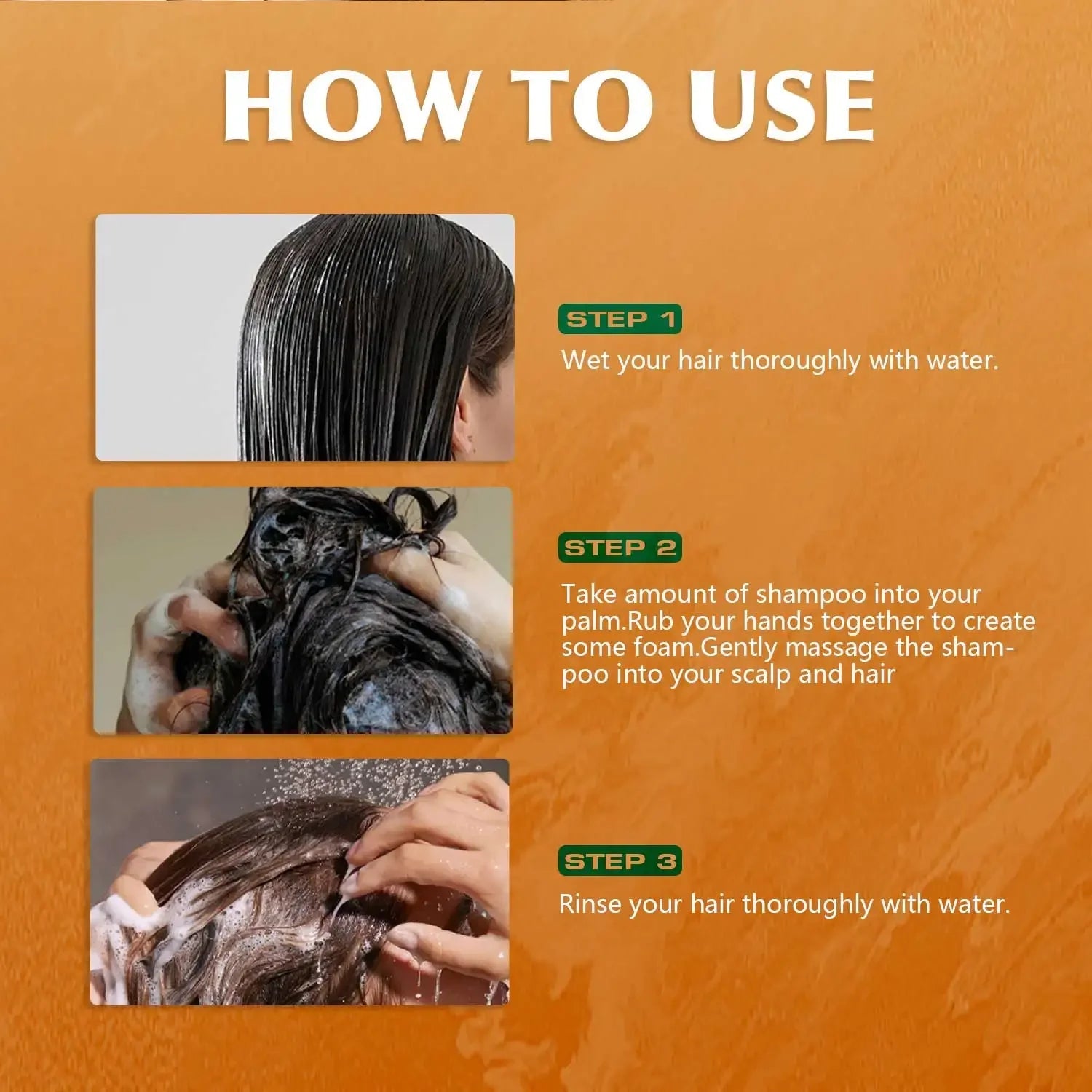 HOW TO USE

STEP 1

Wet your hair thoroughly with water.

STEP 2

Take amount of shampoo into your palm.Rub your hands together to create some foam.Gently massage the shampoo into your scalp and hair

STEP 3

Rinse your hair thoroughly with water.