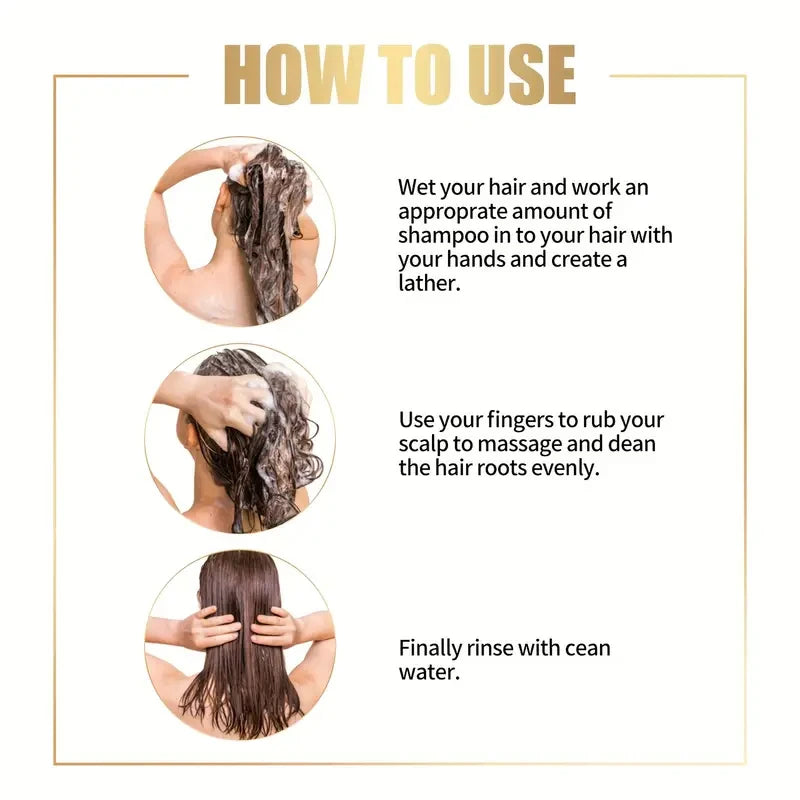 HOW TO USE

Wet your hair and work an approprate amount of shampoo in to your hair with your hands and create a lather.

Use your fingers to rub your scalp to massage and dean the hair roots evenly.

Finally rinse with cean water.