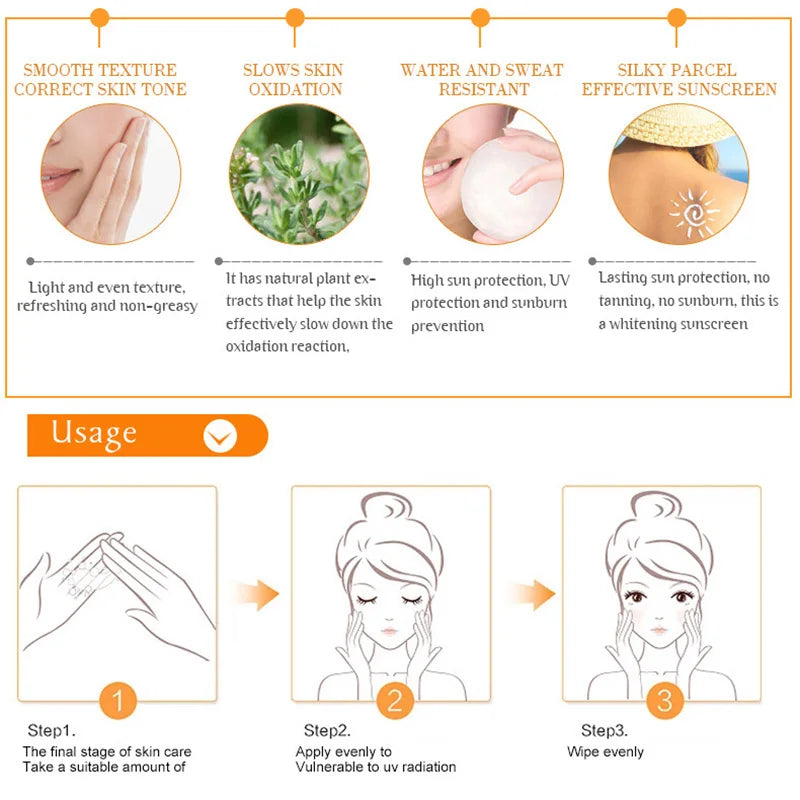 SMOOTH TEXTURE CORRECT SKIN TONE

Light and even texture, refreshing and non-greasy

SLOWS SKIN OXIDATION

It has natural plant extracts that help the skin effectively slow down the oxidation reaction,

WATER AND SWEAT RESISTANT

High sun protection, UV protection and sunburn prevention

SILKY PARCEL EFFECTIVE SUNSCREEN

Lasting sun protection, no tanning, no sunburn, this is a whitening sunscreen

Usage

1

Step1.
The final stage of skin care
Take a suitable amount of

2

Step2.
Apply evenly to
Vulnerable to uv radiation

3

Step3.
Wipe evenly